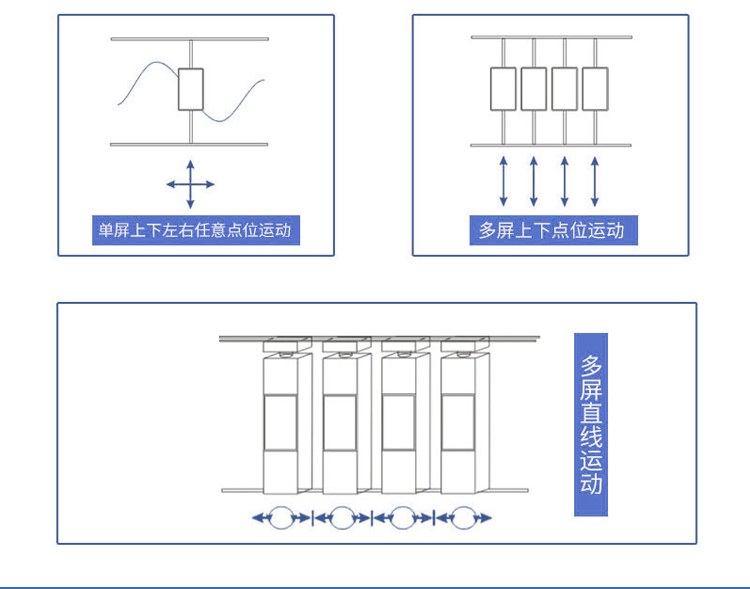 单屏上下左右任意点位运动

多屏上下点位运动

多屏直线运动